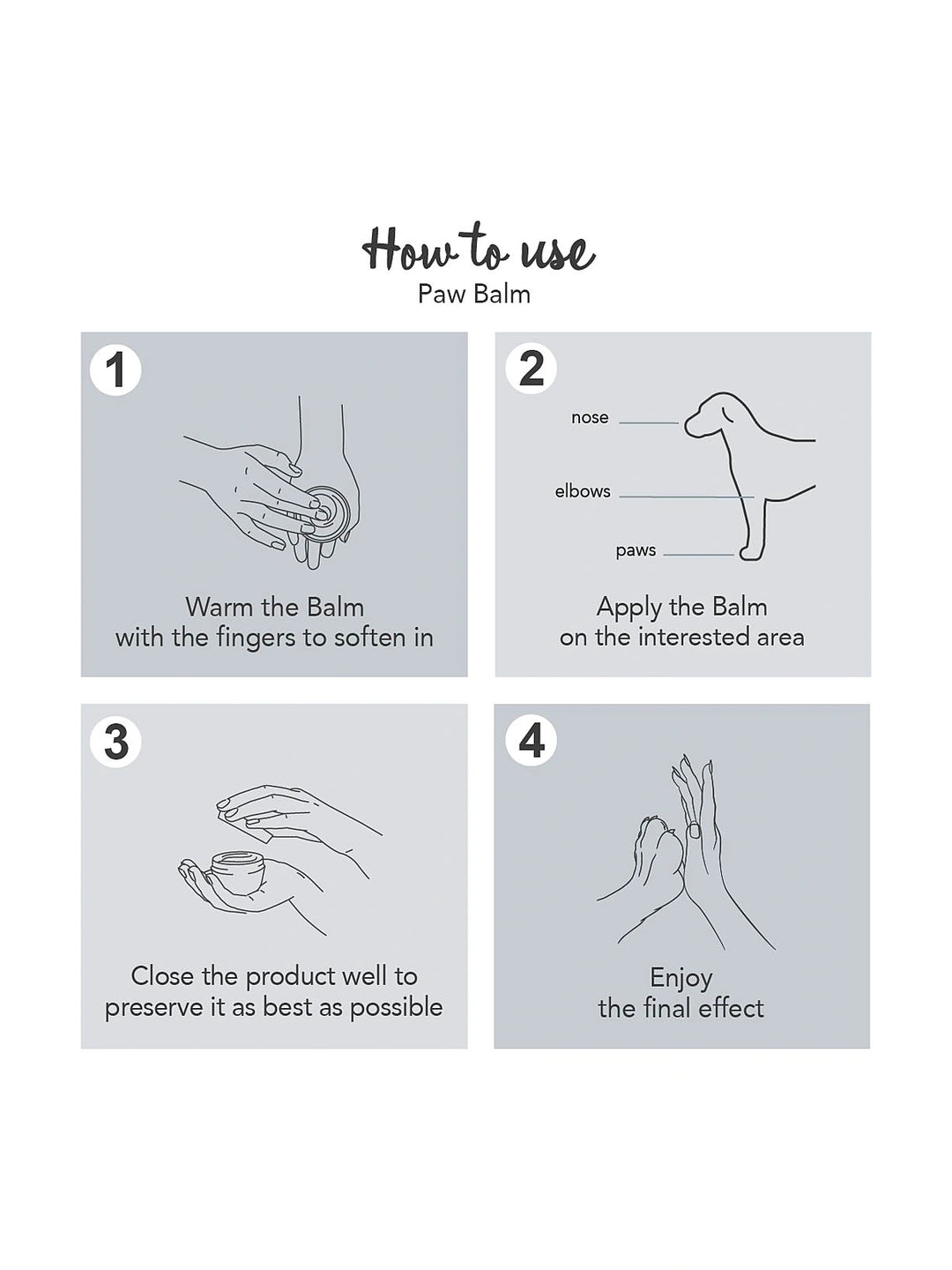 How to use
Paw Balm

1

Warm the Balm
with the fingers to soften in

2

nose

elbows

paws

Apply the Balm
on the interested area

3

Close the product well to
preserve it as best as possible

4

Enjoy
the final effect