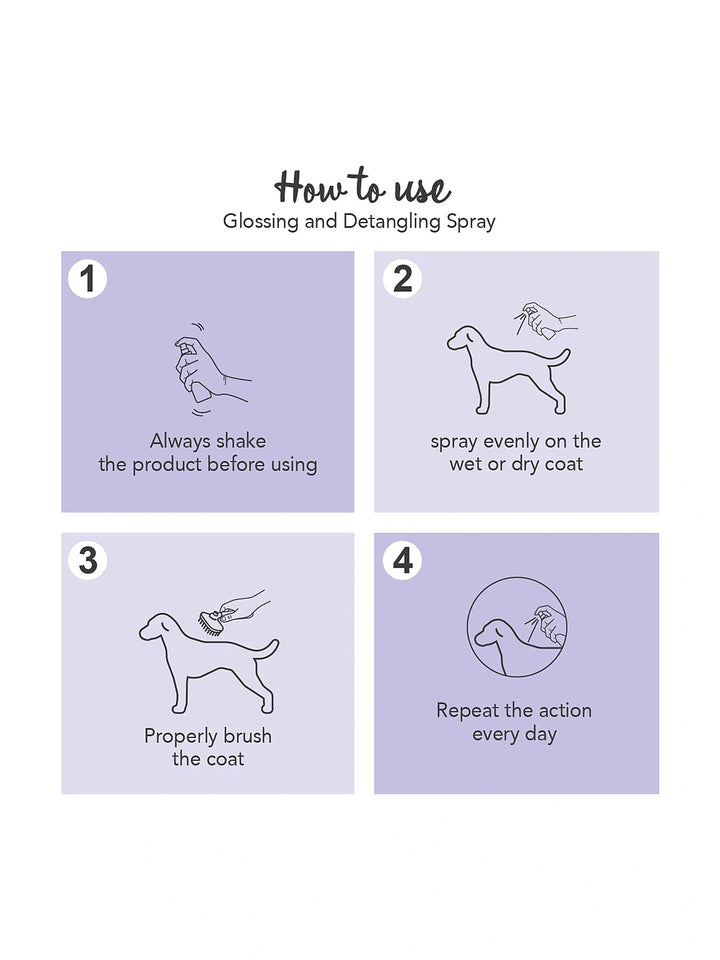 How to use
Glossing and Detangling Spray

1
Always shake the product before using

2
spray evenly on the wet or dry coat

3
Properly brush the coat

4
Repeat the action every day