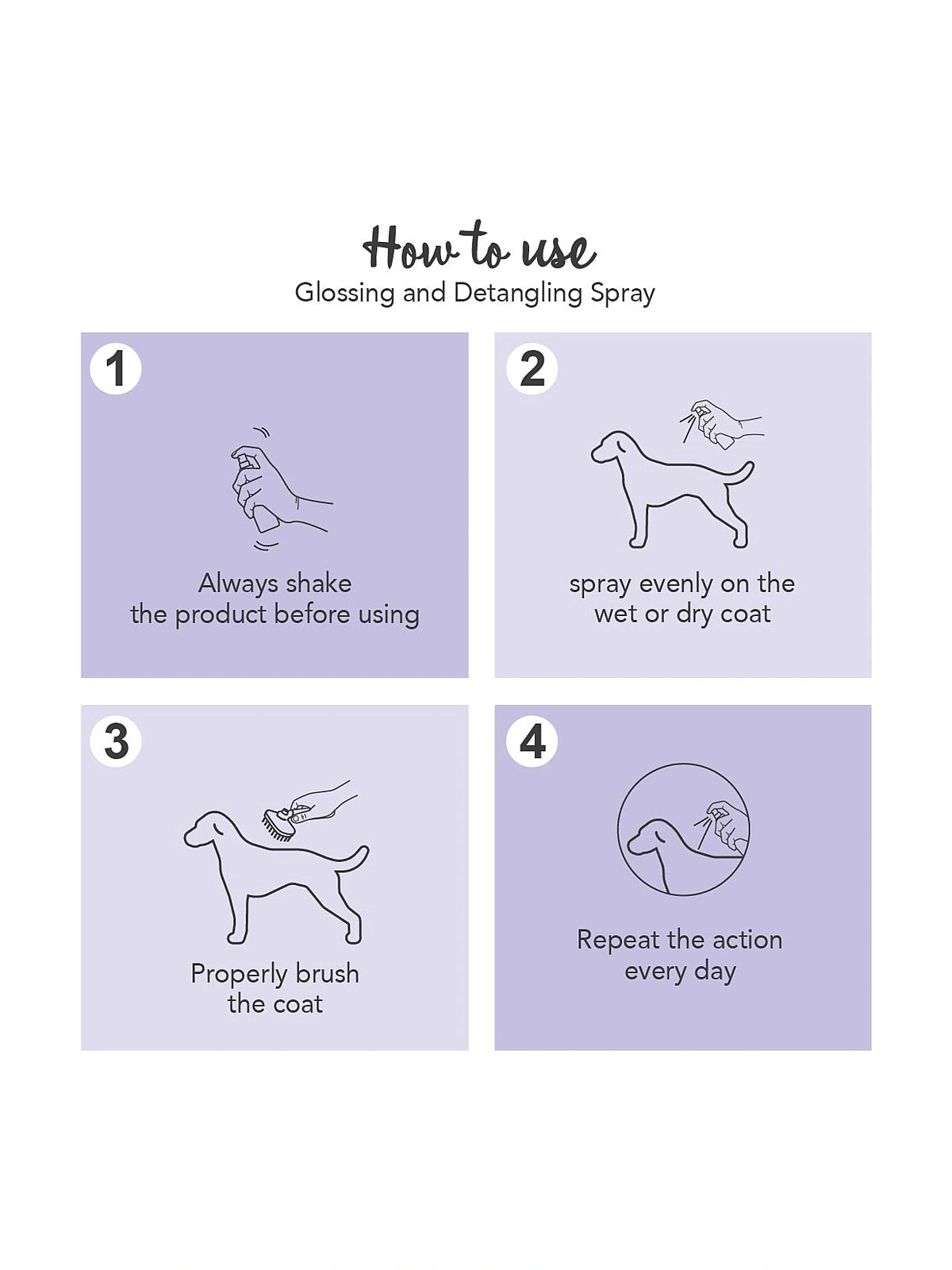 How to use
Glossing and Detangling Spray

1
Always shake the product before using

2
spray evenly on the wet or dry coat

3
Properly brush the coat

4
Repeat the action every day