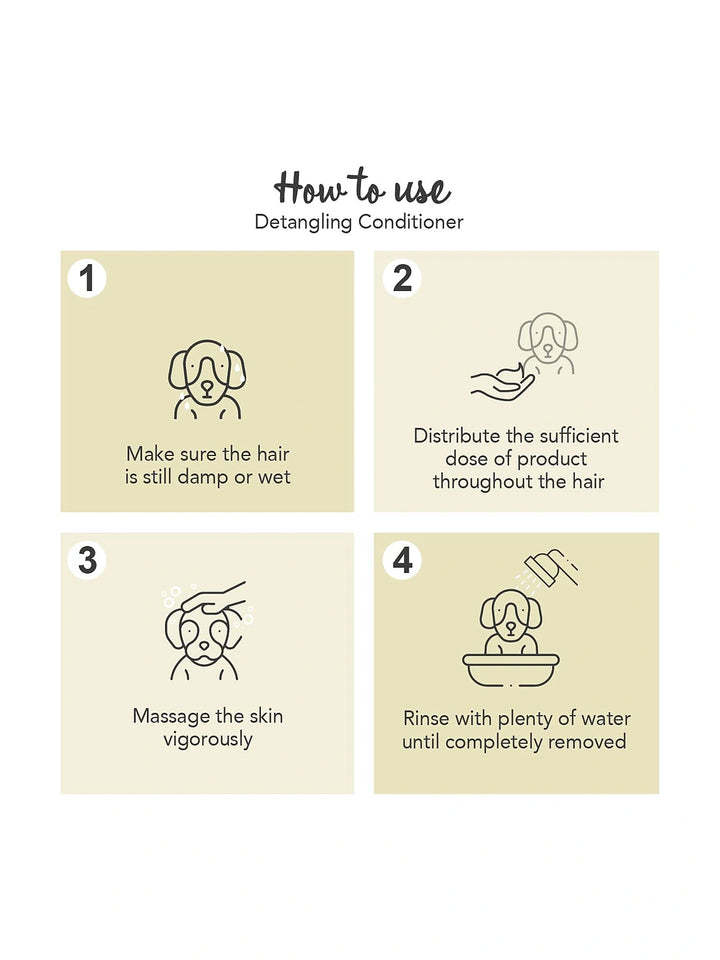 How to use
Detangling Conditioner

1
Make sure the hair is still damp or wet

2
Distribute the sufficient dose of product throughout the hair

3
Massage the skin vigorously

4
Rinse with plenty of water until completely removed