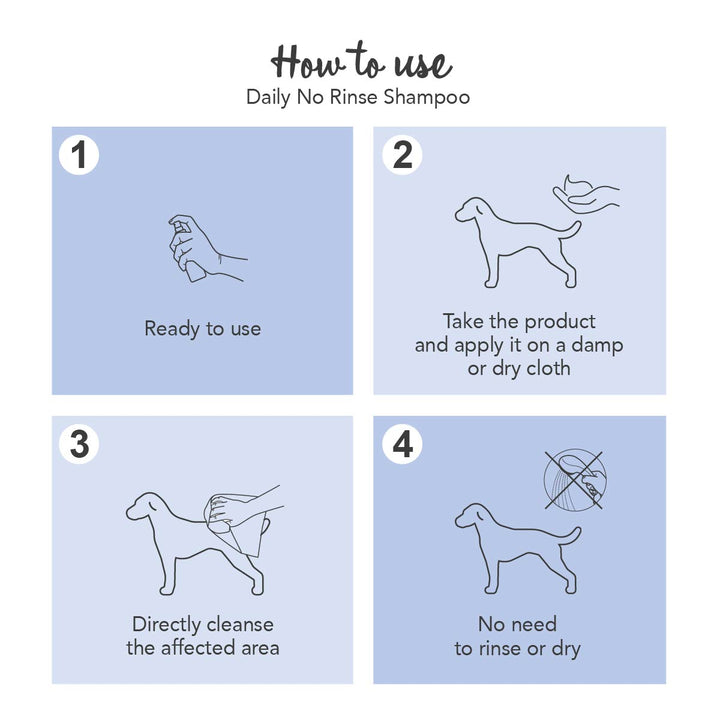 How to use
Daily No Rinse Shampoo

1
Ready to use

2
Take the product and apply it on a damp or dry cloth

3
Directly cleanse the affected area

4
No need to rinse or dry